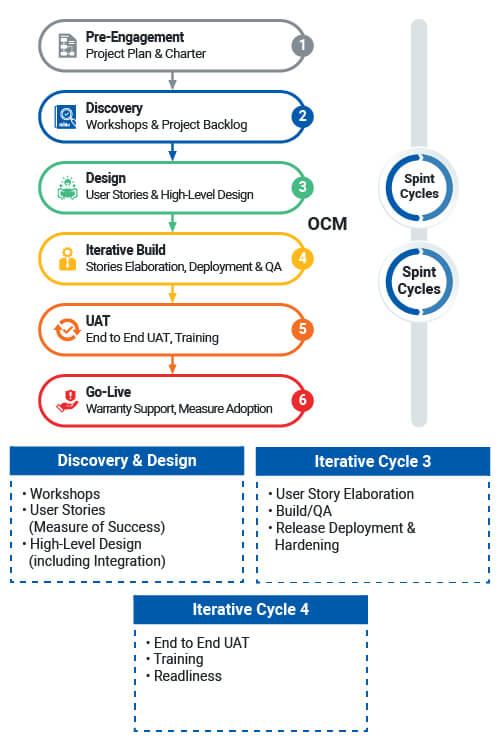 Pre-Engagement
Project Plan & Charter
1

Discovery
Workshops & Project Backlog
2

Design
User Stories & High-Level Design
3

Iterative Build
Stories Elaboration, Deployment & QA
4

UAT
End to End UAT, Training
5

Go-Live
Warranty Support, Measure Adoption
6

OCM

Spint Cycles

Spint Cycles

Discovery & Design
• Workshops
• User Stories (Measure of Success)
• High-Level Design (including Integration)

Iterative Cycle 3
• User Story Elaboration
• Build/QA
• Release Deployment & Hardening

Iterative Cycle 4
• End to End UAT
• Training
• Readliness